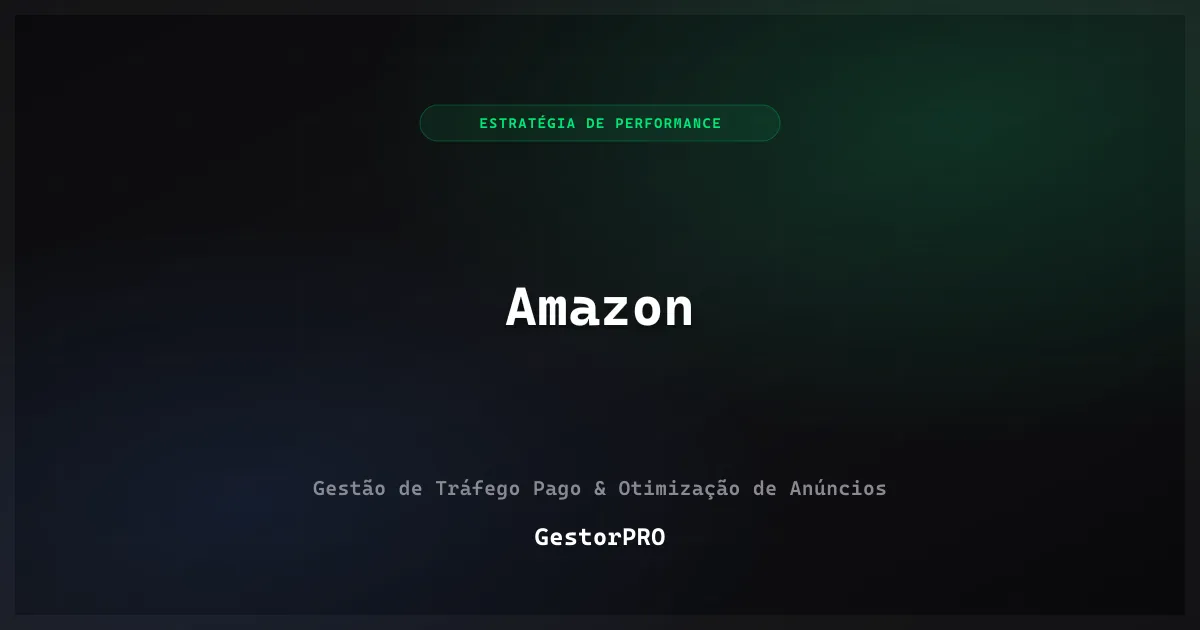 ESTRATÉGIA DE PERFORMANCE

Amazon

Gestão de Tráfego Pago & Otimização de Anúncios

GestorPRO